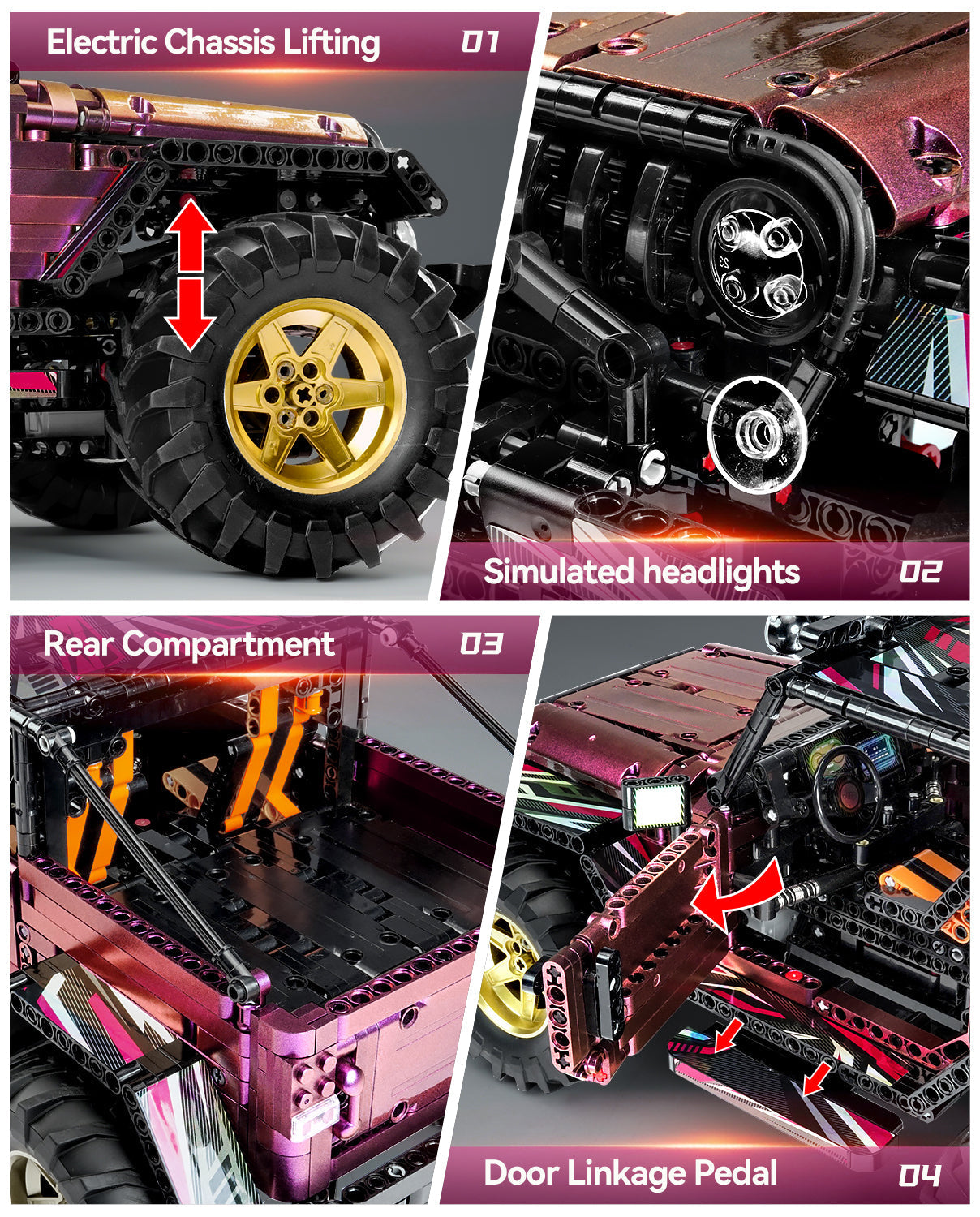 Electric Chassis Lifting 01

Simulated headlights 02

Rear Compartment 03

Door Linkage Pedal 04