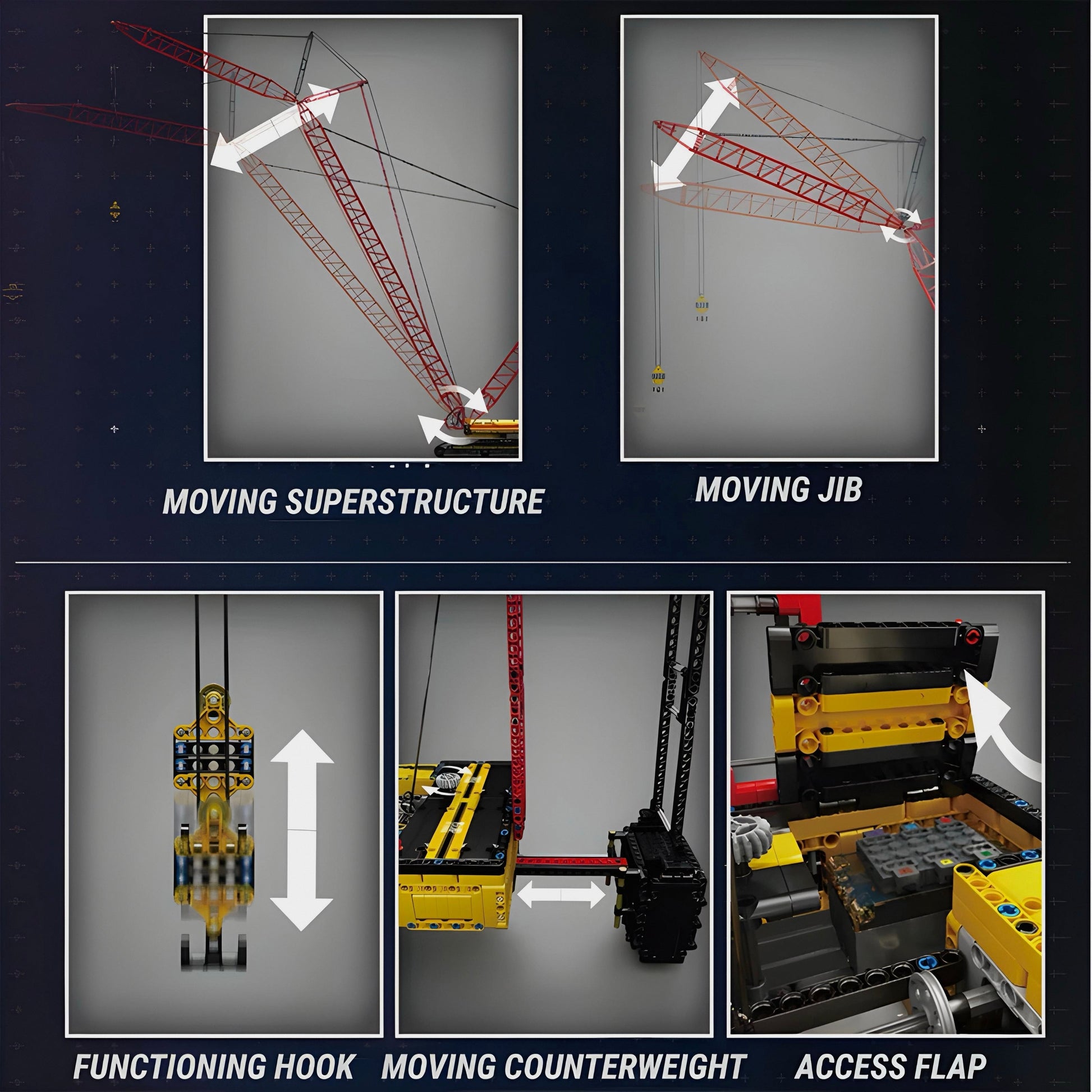 MOVING SUPERSTRUCTURE

MOVING JIB

FUNCTIONING HOOK

MOVING COUNTERWEIGHT

ACCESS FLAP