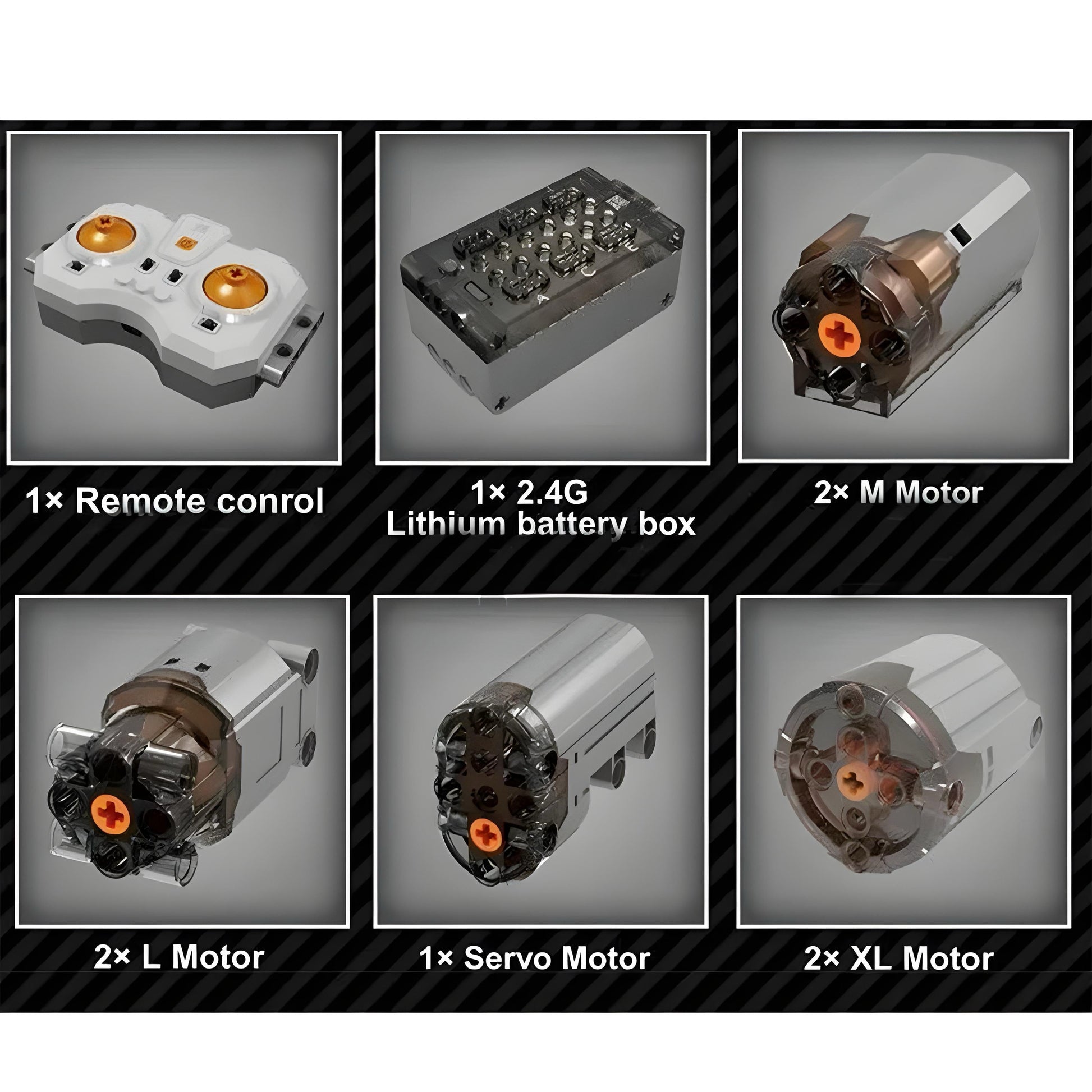 1× Remote conrol

1× 2.4G
Lithium battery box

2× M Motor

2× L Motor

1× Servo Motor

2× XL Motor