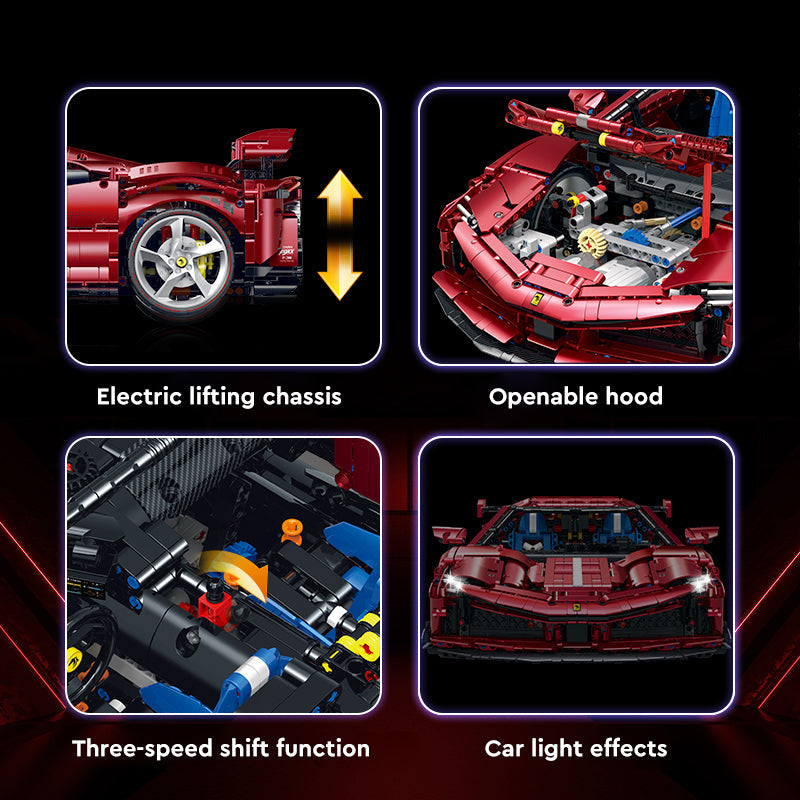 Electric lifting chassis

Openable hood

Three-speed shift function

Car light effects