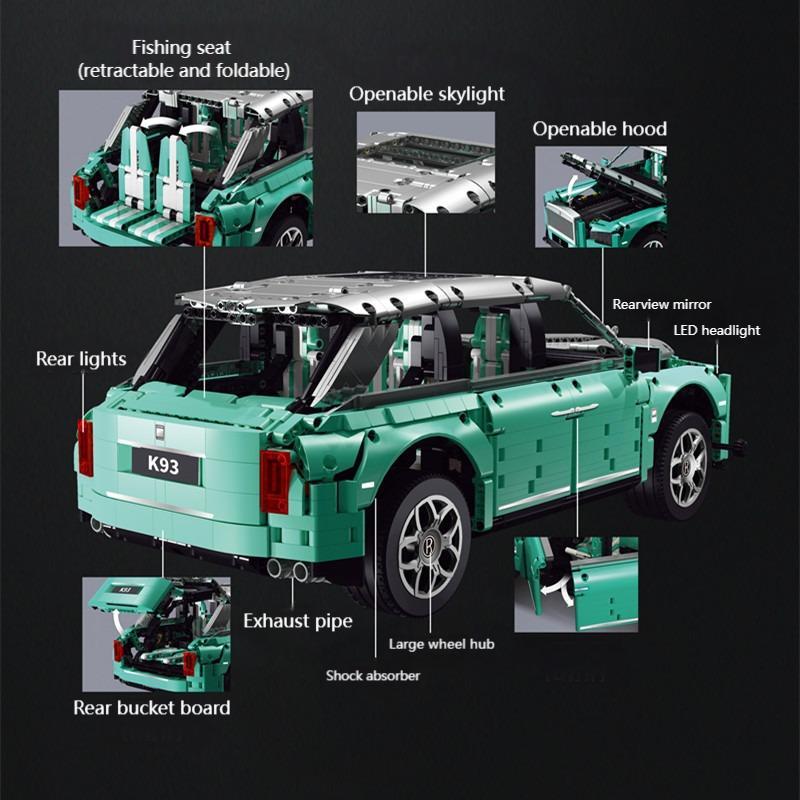 Fishing seat
(retractable and foldable)

Openable skylight

Openable hood

Rearview mirror

LED headlight

Rear lights

K93

K93

Exhaust pipe

Large wheel hub

Shock absorber

Rear bucket board