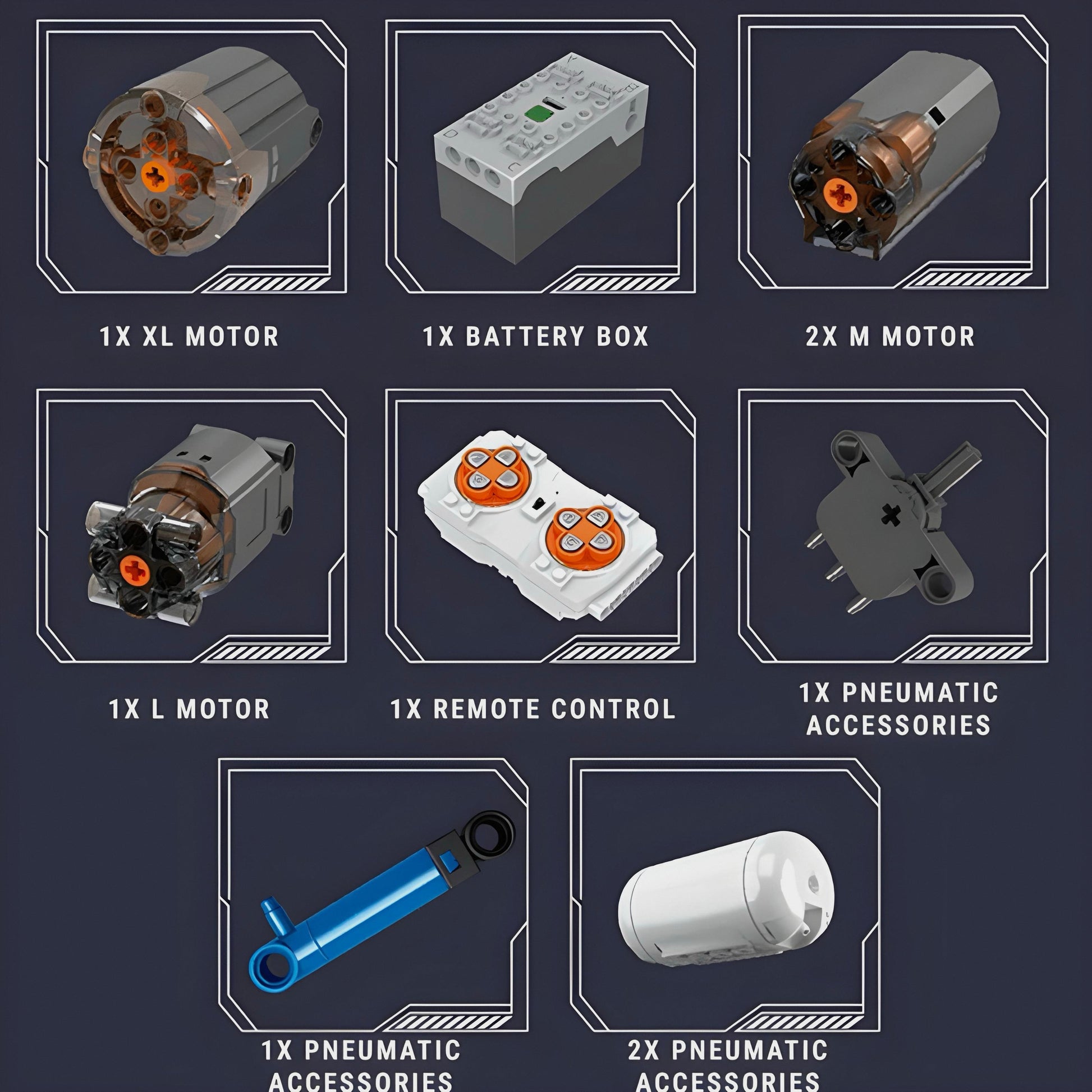 1X XL MOTOR

1X BATTERY BOX

2X M MOTOR

1X L MOTOR

1X REMOTE CONTROL

1X PNEUMATIC ACCESSORIES

1X PNEUMATIC ACCESSORIES

2X PNEUMATIC ACCESSORIES