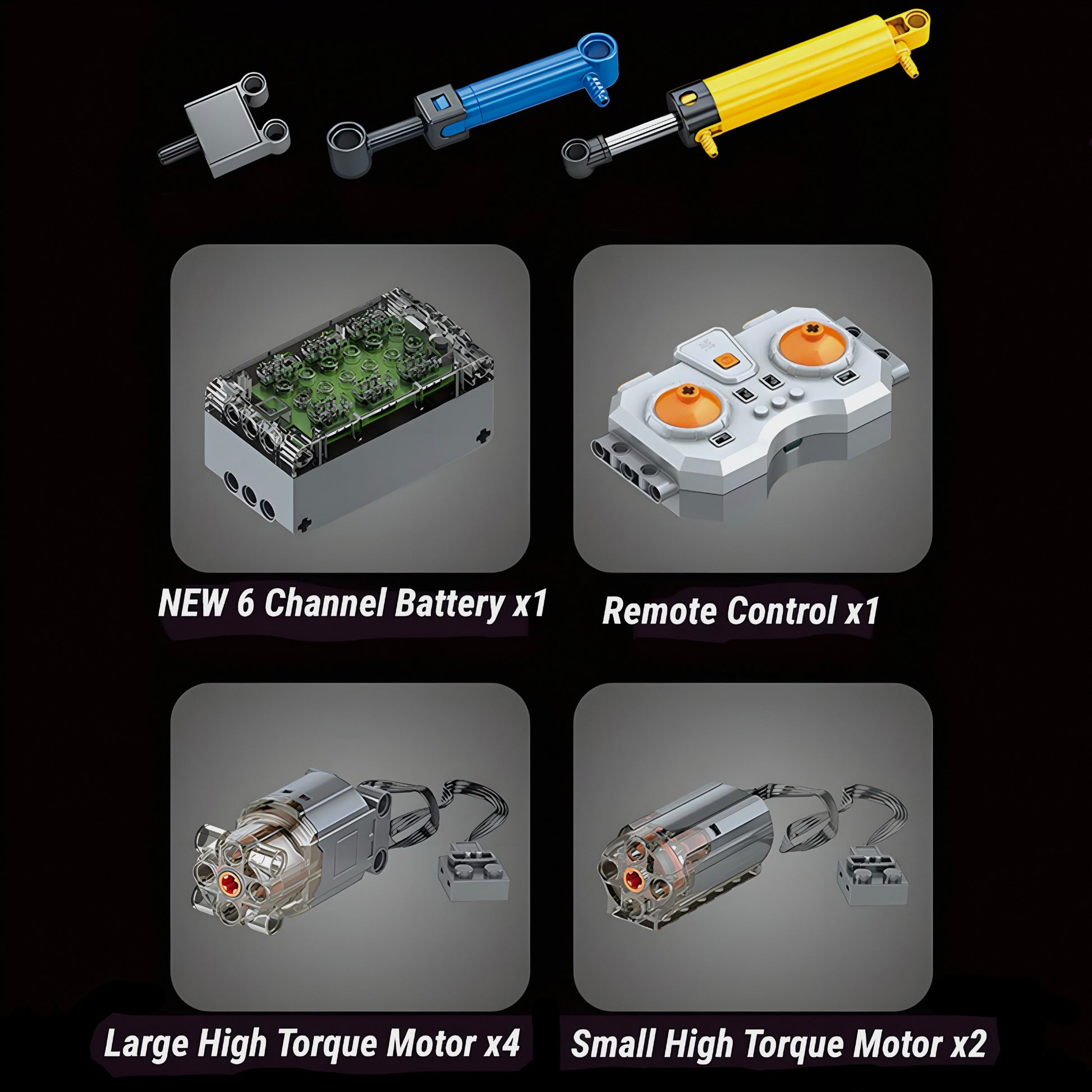 NEW 6 Channel Battery x1

Remote Control x1

Large High Torque Motor x4

Small High Torque Motor x2