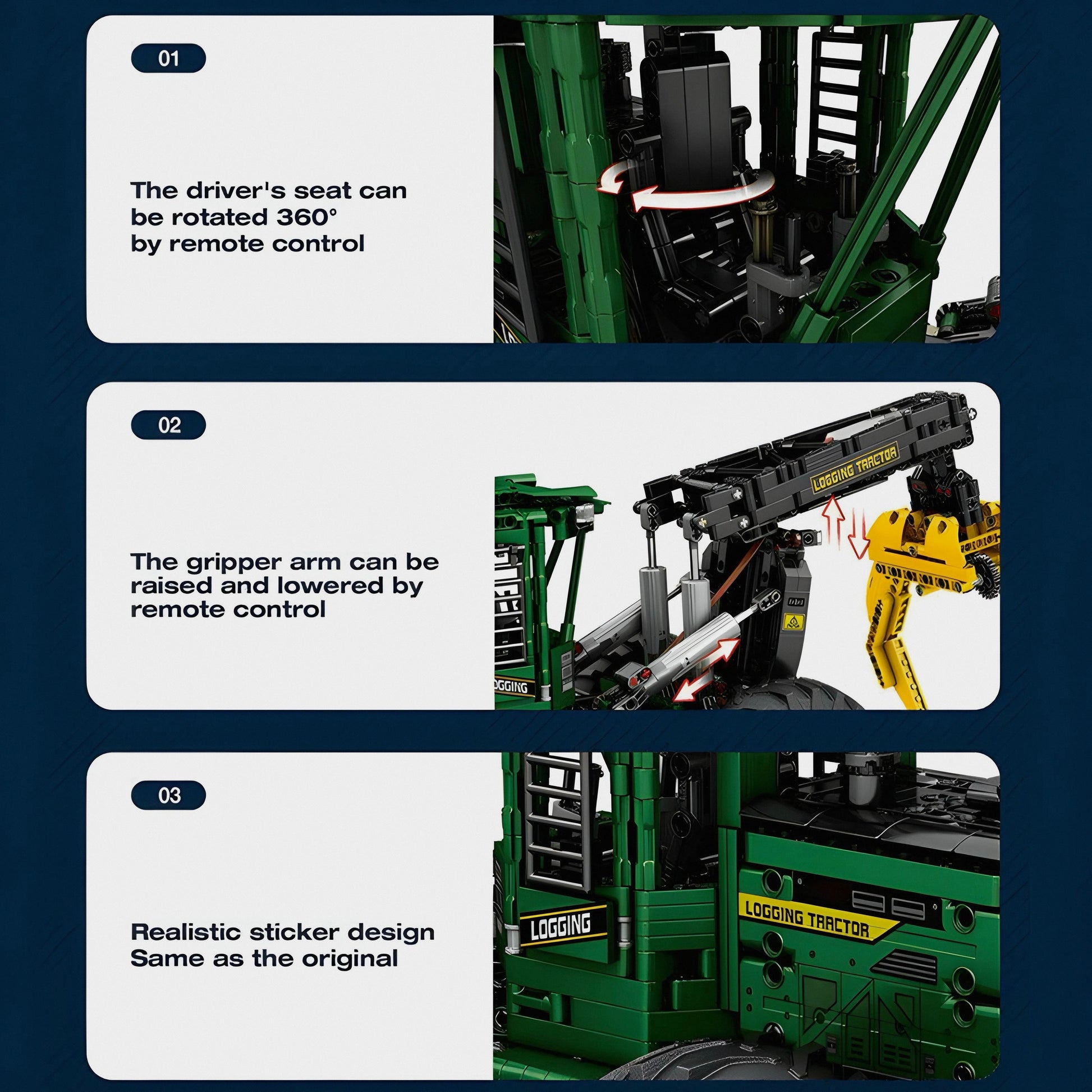 01

The driver's seat can be rotated 360° by remote control

02

The gripper arm can be raised and lowered by remote control

LOGGING TRACTOR

OGGING

03

Realistic sticker design Same as the original

LOGGING

LOGGING TRACTOR