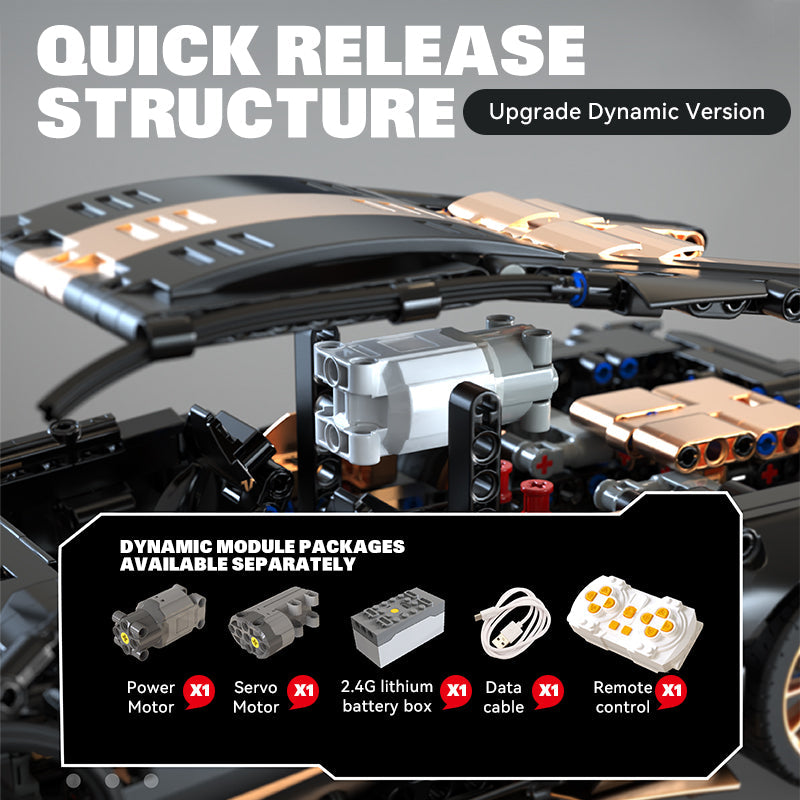 QUICK RELEASE STRUCTURE

Upgrade Dynamic Version

DYNAMIC MODULE PACKAGES AVAILABLE SEPARATELY

Power Motor X1

Servo Motor X1

2.4G lithium battery box X1

Data cable X1

Remote control X1