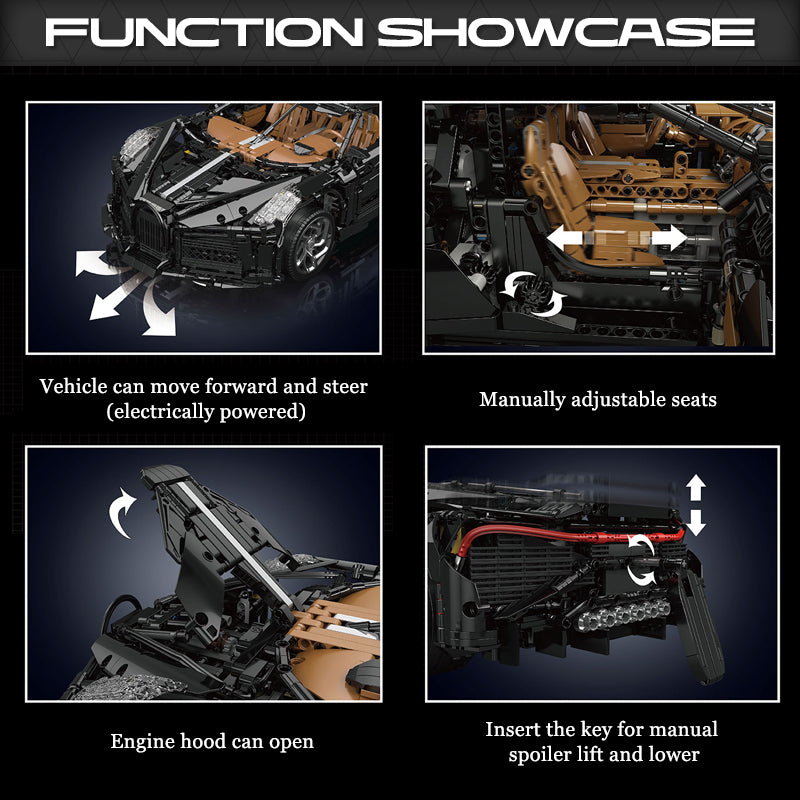 FUNCTION SHOWCASE

Vehicle can move forward and steer (electrically powered)

Manually adjustable seats

Engine hood can open

Insert the key for manual spoiler lift and lower