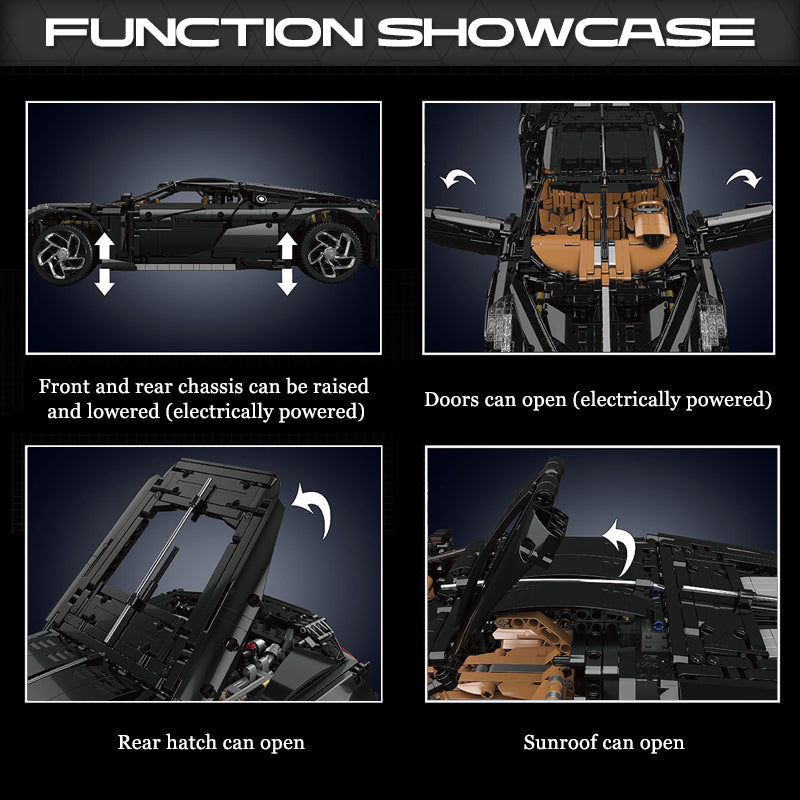 FUNCTION SHOWCASE

Front and rear chassis can be raised and lowered (electrically powered)

Doors can open (electrically powered)

Rear hatch can open

Sunroof can open